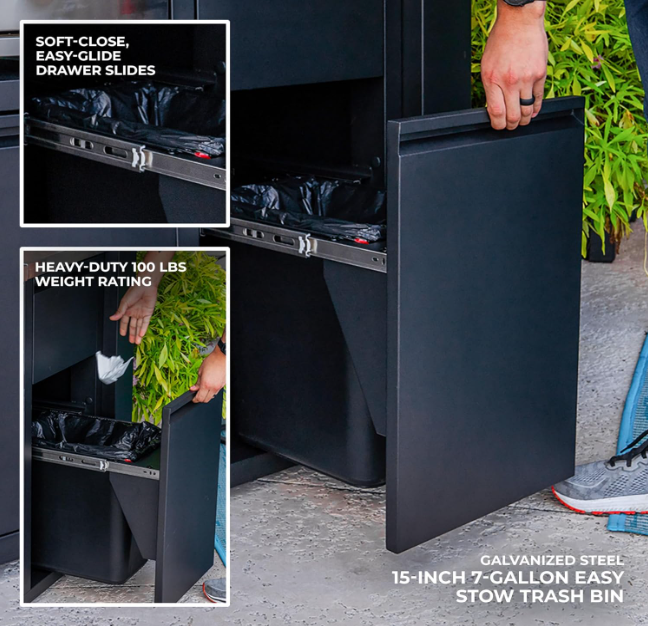 SOFT-CLOSE, EASY-GLIDE DRAWER SLIDES

HEAVY-DUTY 100 LBS WEIGHT RATING

GALVANIZED STEEL
15-INCH 7-GALLON EASY STOW TRASH BIN